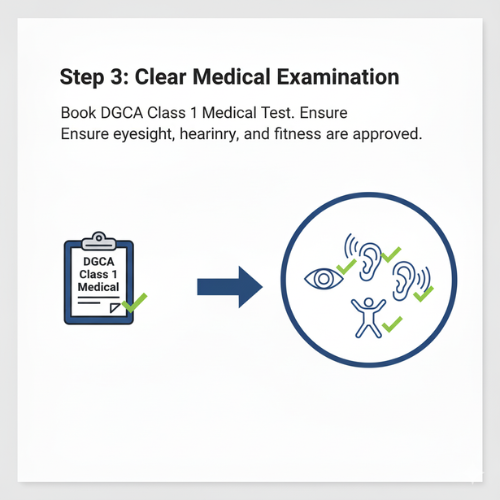 Step 3: Clear Medical Examination

Book DGCA Class 1 Medical Test. Ensure Ensure eyesight, hearinry, and fitness are approved.

DGCA Class 1 Medical